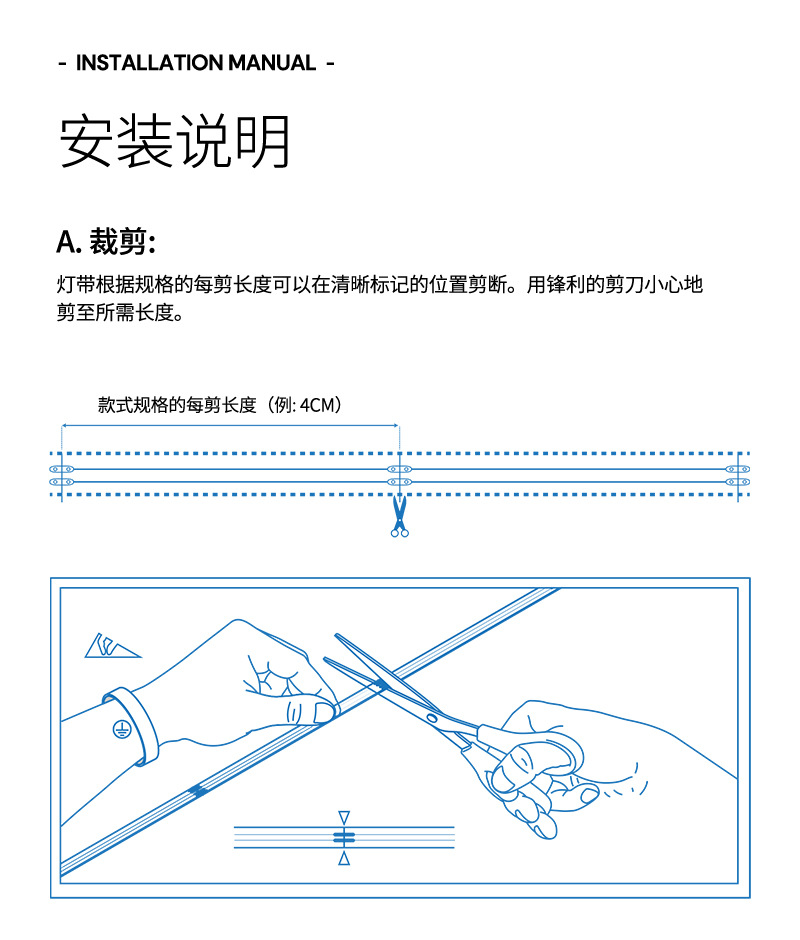 - INSTALLATION MANUAL -

安装说明

A. 裁剪:

灯带根据规格的每剪长度可以在清晰标记的位置剪断。用锋利的剪刀小心地剪至所需长度。

款式规格的每剪长度（例: 4CM）